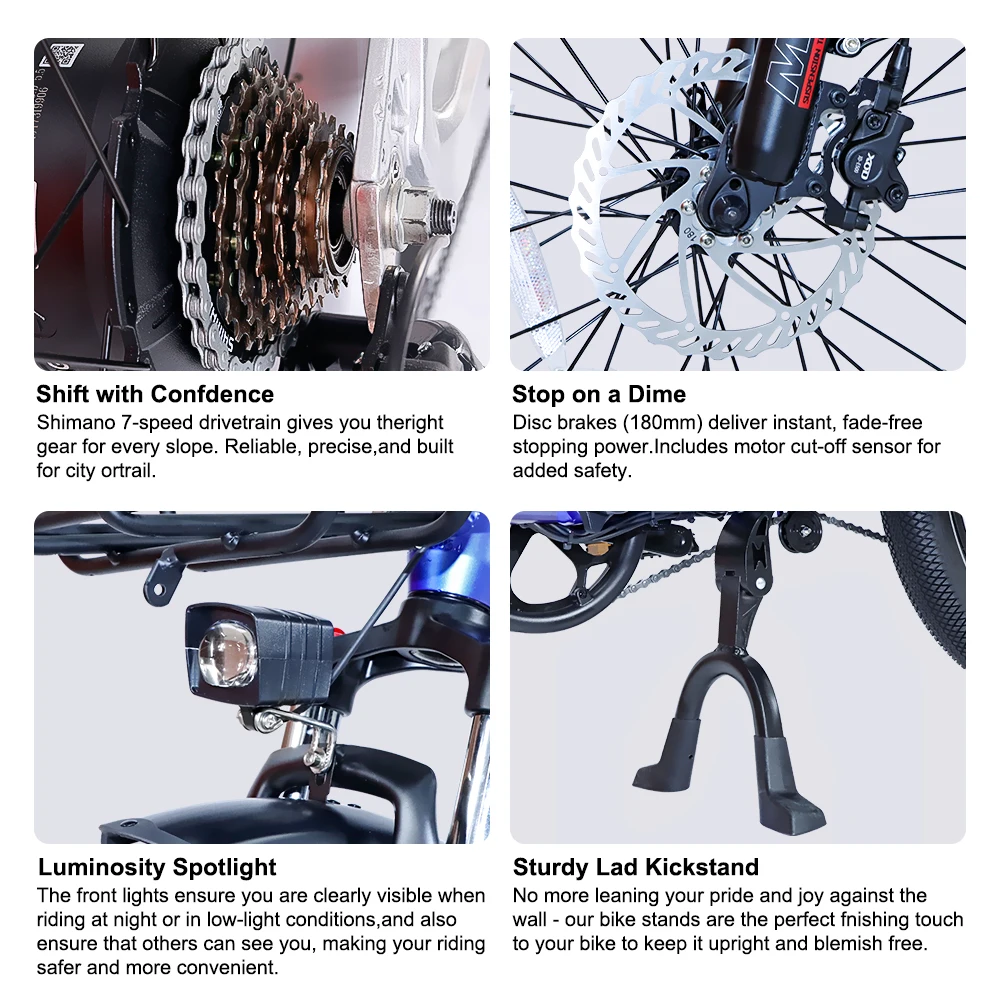 Shift with Confdence
Shimano 7-speed drivetrain gives you theright gear for every slope. Reliable, precise,and built for city ortrail.

Stop on a Dime
Disc brakes (180mm) deliver instant, fade-free stopping power.Includes motor cut-off sensor for added safety.

Luminosity Spotlight
The front lights ensure you are clearly visible when riding at night or in low-light conditions,and also ensure that others can see you, making your riding safer and more convenient.

Sturdy Lad Kickstand
No more leaning your pride and joy against the wall - our bike stands are the perfect fnishing touch to your bike to keep it upright and blemish free.