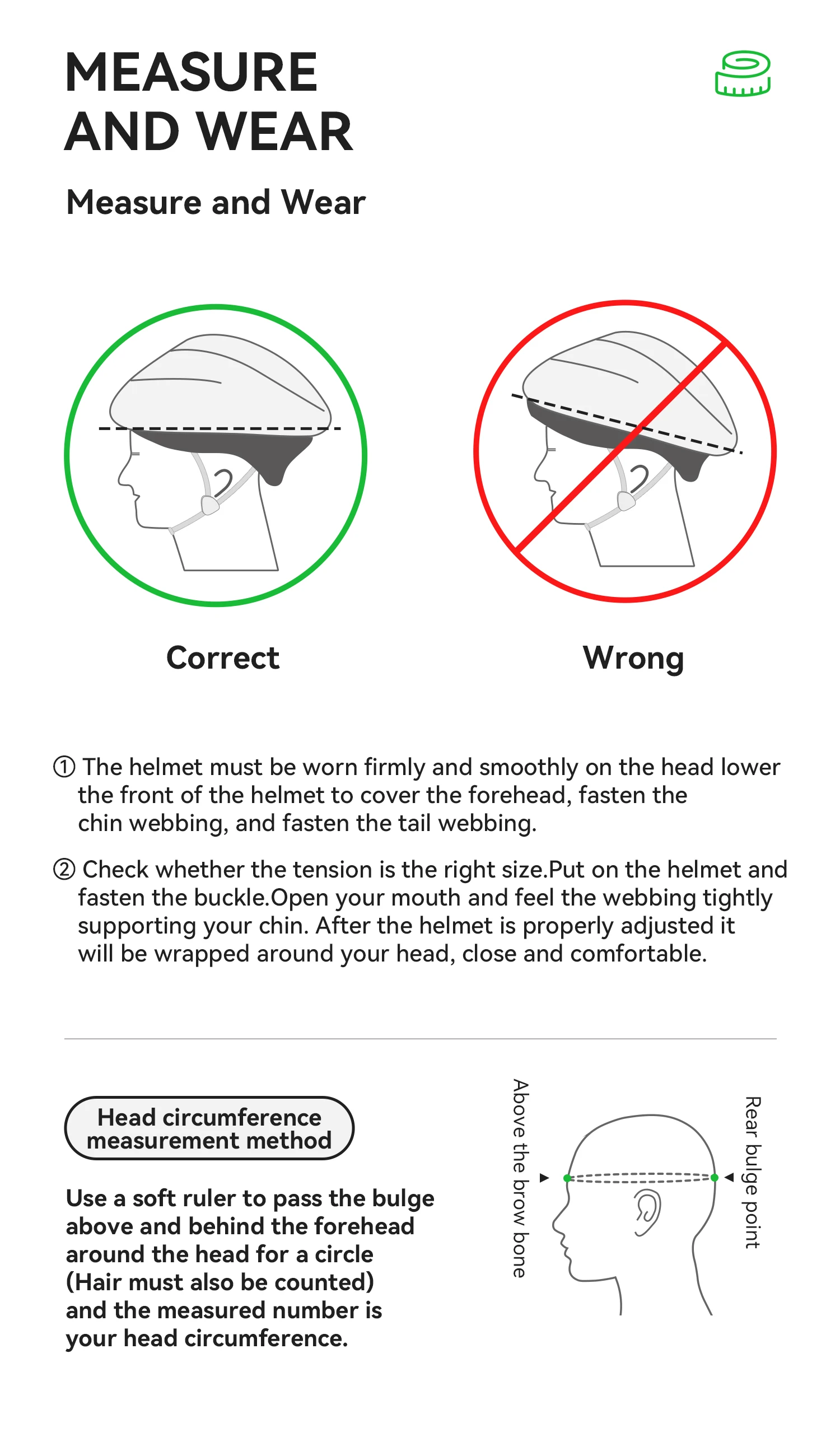 MEASURE AND WEAR

Measure and Wear

Correct

Wrong

① The helmet must be worn firmly and smoothly on the head lower the front of the helmet to cover the forehead, fasten the chin webbing, and fasten the tail webbing.

② Check whether the tension is the right size.Put on the helmet and fasten the buckle.Open your mouth and feel the webbing tightly supporting your chin. After the helmet is properly adjusted it will be wrapped around your head, close and comfortable.

Head circumference measurement method

Use a soft ruler to pass the bulge above and behind the forehead around the head for a circle (Hair must also be counted) and the measured number is your head circumference.

Above the brow bone

Rear bulge point