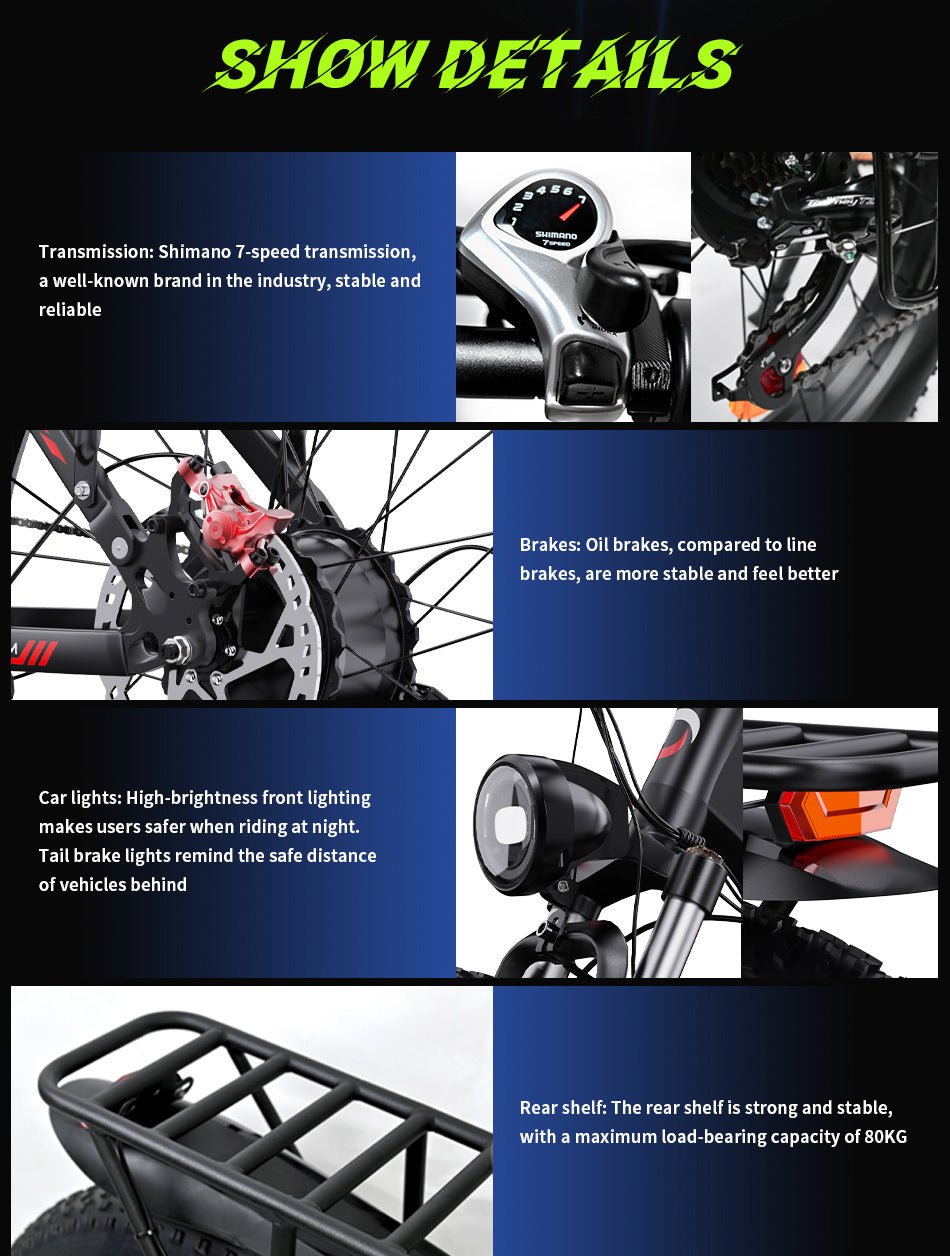 SHOW DETAILS

Transmission: Shimano 7-speed transmission, a well-known brand in the industry, stable and reliable

1 2 3 4 5 6 7
SHIMANO
7 SPEED

Brakes: Oil brakes, compared to line brakes, are more stable and feel better

Car lights: High-brightness front lighting makes users safer when riding at night. Tail brake lights remind the safe distance of vehicles behind

Rear shelf: The rear shelf is strong and stable, with a maximum load-bearing capacity of 80KG